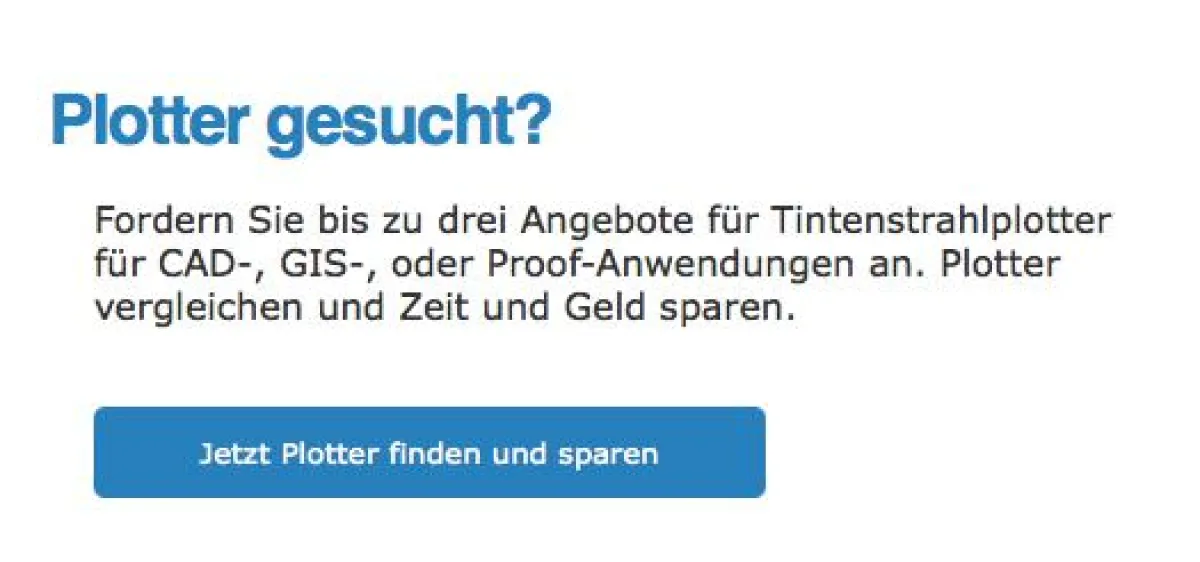 Plotter gesucht?

Fordern Sie bis zu drei Angebote für Tintenstrahlplotter für CAD-, GIS-, oder Proof-Anwendungen an. Plotter vergleichen und Zeit und Geld sparen.

Jetzt Plotter finden und sparen