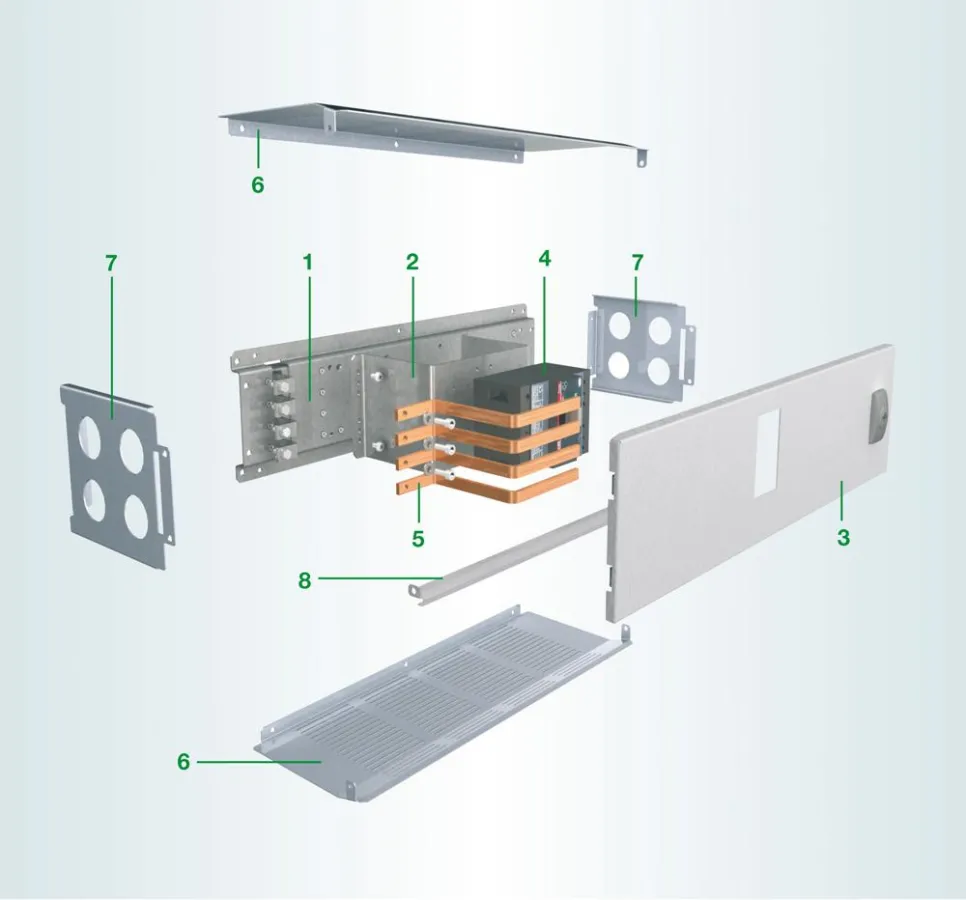 6
7
1
2
4
7
5
3
8
6