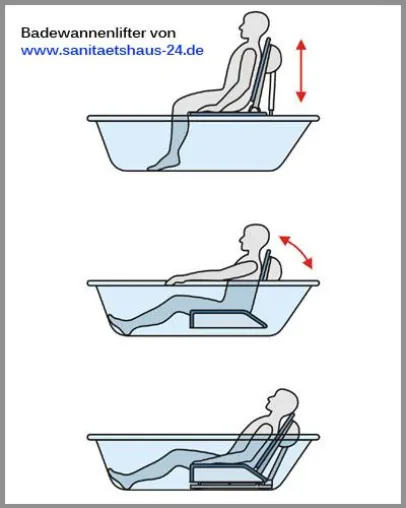 Badewannenlifter von
www.sanitaetshaus-24.de