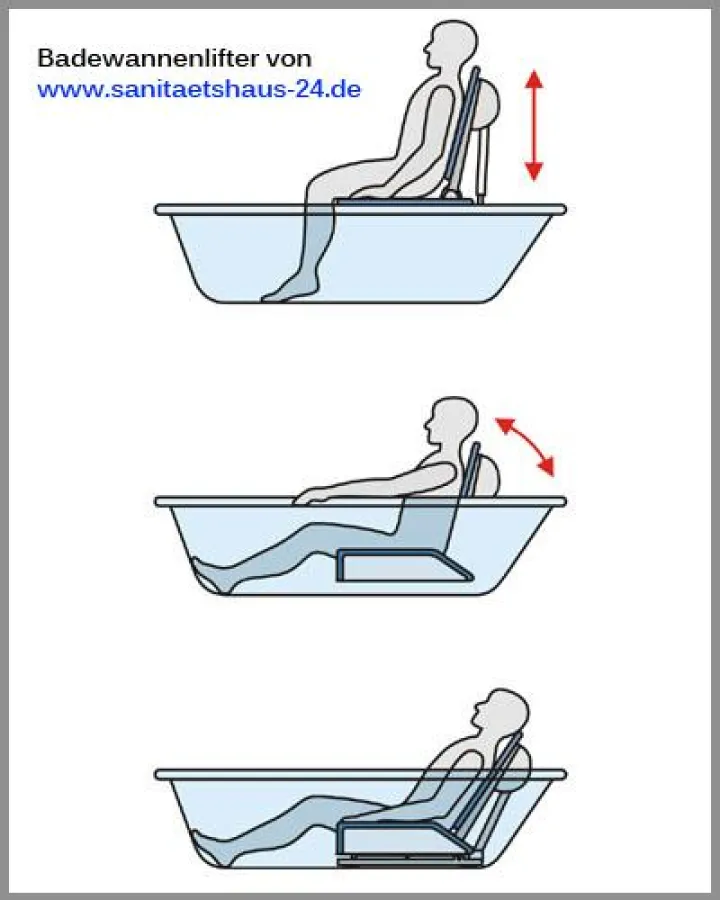 Badewannenlifter von
www.sanitaetshaus-24.de