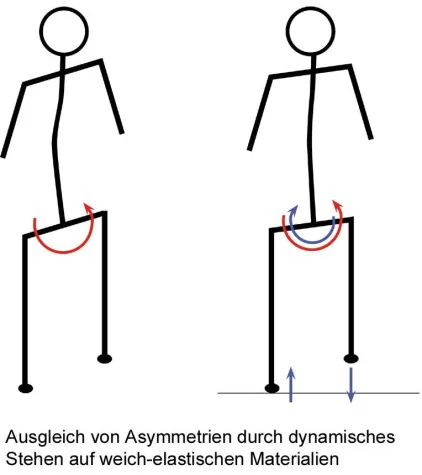 Ausgleich von Asymmetrien durch dynamisches Stehen auf weich-elastischen Materialien