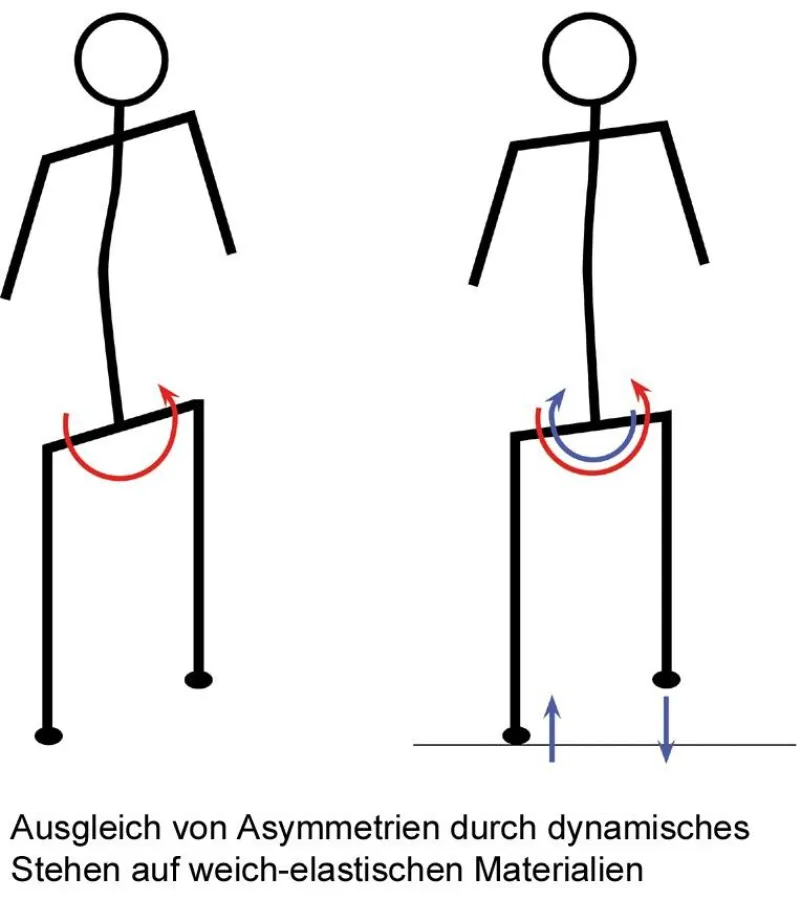 Ausgleich von Asymmetrien durch dynamisches Stehen auf weich-elastischen Materialien