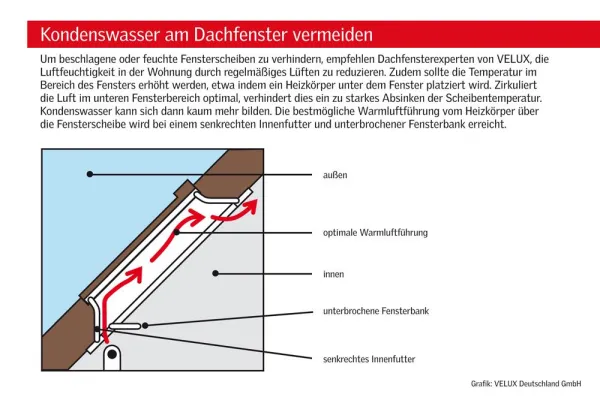 Kondenswasser am Dachfenster vermeiden

Um beschlagene oder feuchte Fensterscheiben zu verhindern, empfehlen Dachfensterexperten von VELUX, die Luftfeuchtigkeit in der Wohnung durch regelmäßiges Lüften zu reduzieren. Zudem sollte die Temperatur im Bereich des Fensters erhöht werden, etwa indem ein Heizkörper unter dem Fenster platziert wird. Zirkuliert die Luft im unteren Fensterbereich optimal, verhindert dies ein zu starkes Absinken der Scheibentemperatur. Kondenswasser kann sich dann kaum mehr bilden. Die bestmögliche Warmluftführung vom Heizkörper über die Fensterscheibe wird bei einem senkrechten Innenfutter und unterbrochener Fensterbank erreicht.

außen

optimale Warmluftführung

innen

unterbrochene Fensterbank

senkrechtes Innenfutter

Grafik: VELUX Deutschland GmbH