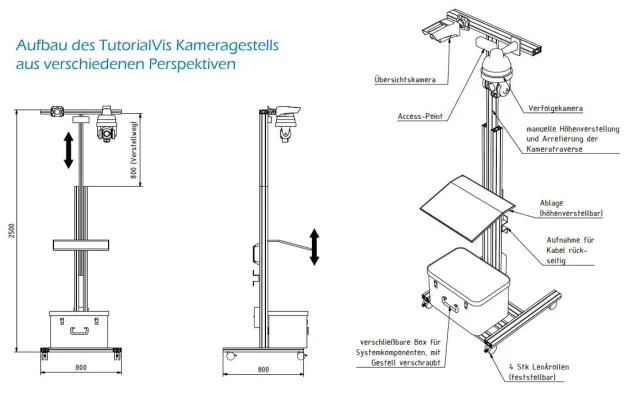 Aufbau des TutorialVis Kameragestells aus verschiedenen Perspektiven

2500

800 (Verstellweg)

800

800

Übersichtskamera

Access-Point

Verfolgekamera

manuelle Höhenverstellung und Arretierung der Kameratraverse

Ablage (höhenverstellbar)

Aufnahme für Kabel rückseitig

verschließbare Box für Systemkomponenten, mit Gestell verschraubt

4 Stk Lenkrollen (feststellbar)