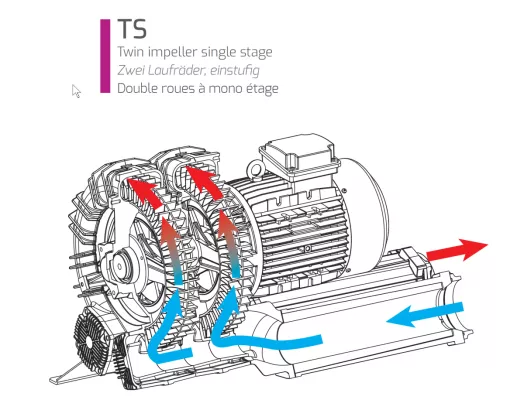 TS
Twin impeller single stage
Zwei Laufräder, einstufig
Double roues à mono étage