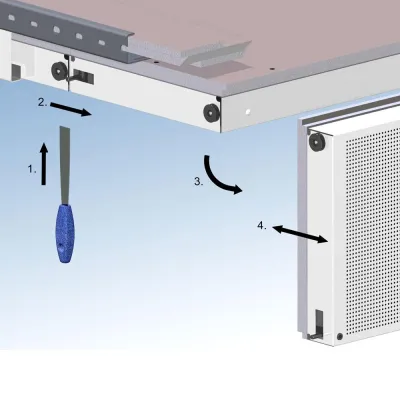 2.

1.

3.

4.