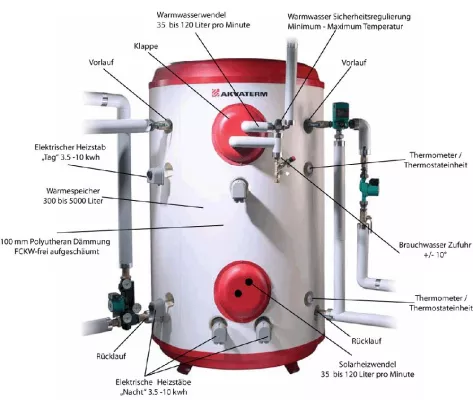 Warmwasserwendel
35 bis 120 Liter pro Minute

Warmwasser Sicherheitsregulierung
Minimum - Maximum Temperatur

Klappe

Vorlauf

Vorlauf

AKVATERM

Elektrischer Heizstab
„Tag" 3.5 -10 kwh

Thermometer /
Thermostateinheit

Warmespeicher
300 bis 5000 Liter

100 mm Polyutheran Dämmung
FCKW-frei aufgeschäumt

Brauchwasser Zufuhr
+/- 10°

Thermometer /
Thermostateinheit

Rücklauf

Rücklauf

Solarheizwendel
35 bis 120 Liter pro Minute

Elektrische Heizstäbe
„Nacht" 3.5 -10 kwh