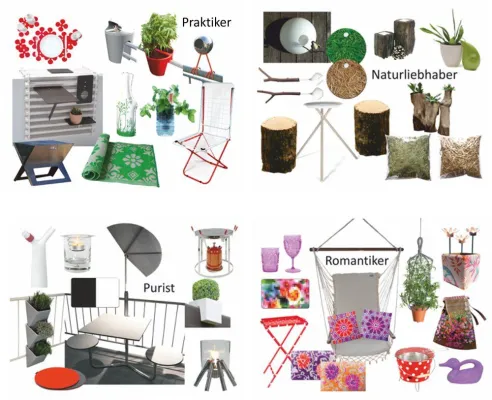 Praktiker

Naturliebhaber

Purist

Romantiker