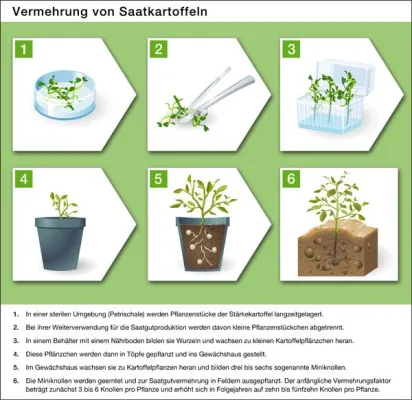 Vermehrung von Saatkartoffeln

1

2

3

4

5

6

1. In einer sterilen Umgebung (Petrischale) werden Pflanzenstücke der Stärkekartoffel langzeitgelagert.

2. Bei ihrer Weiterverwendung für die Saatgutproduktion werden davon kleine Pflanzenstückchen abgetrennt.

3. In einem Behälter mit einem Nährboden bilden sie Wurzeln und wachsen zu kleinen Kartoffelpflänzchen heran.

4. Diese Pflänzchen werden dann in Töpfe gepflanzt und ins Gewächshaus gestellt.

5. Im Gewächshaus wachsen sie zu Kartoffelpflanzen heran und bilden drei bis sechs sogenannte Miniknollen.

6. Die Miniknollen werden geerntet und zur Saatgutvermehrung in Feldern ausgepflanzt. Der anfängliche Vermehrungsfaktor beträgt zunächst 3 bis 6 Knollen pro Pflanze und erhöht sich in Folgejahren auf zehn bis fünfzehn Knollen pro Pflanze.