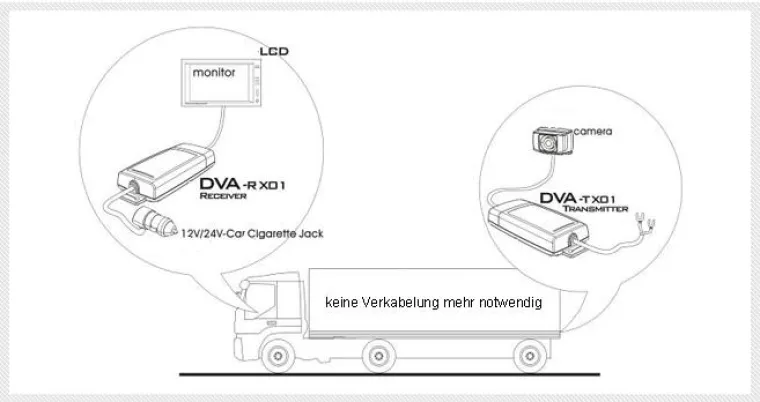 LCD

monitor

DVA-RX01
RECEIVER

12V/24V-Car Cigarette Jack

camera

DVA-TX01
TRANSMITTER

keine Verkabelung mehr notwendig