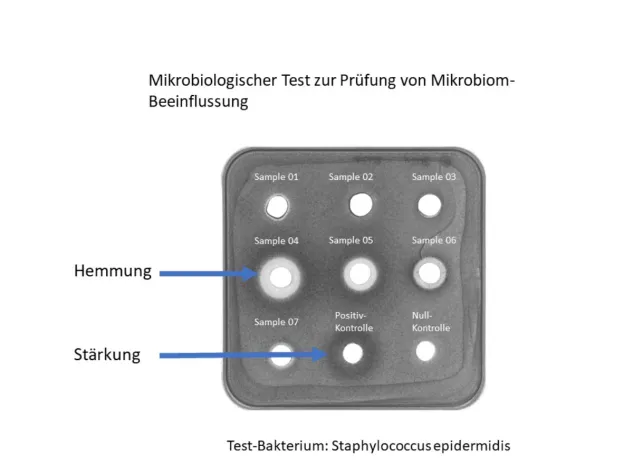 Mikrobiologischer Test zur Prüfung von Mikrobiom-Beeinflussung

Sample 01
Sample 02
Sample 03
Sample 04
Sample 05
Sample 06
Hemmung
Sample 07
Positiv-Kontrolle
Null-Kontrolle
Stärkung

Test-Bakterium: Staphylococcus epidermidis