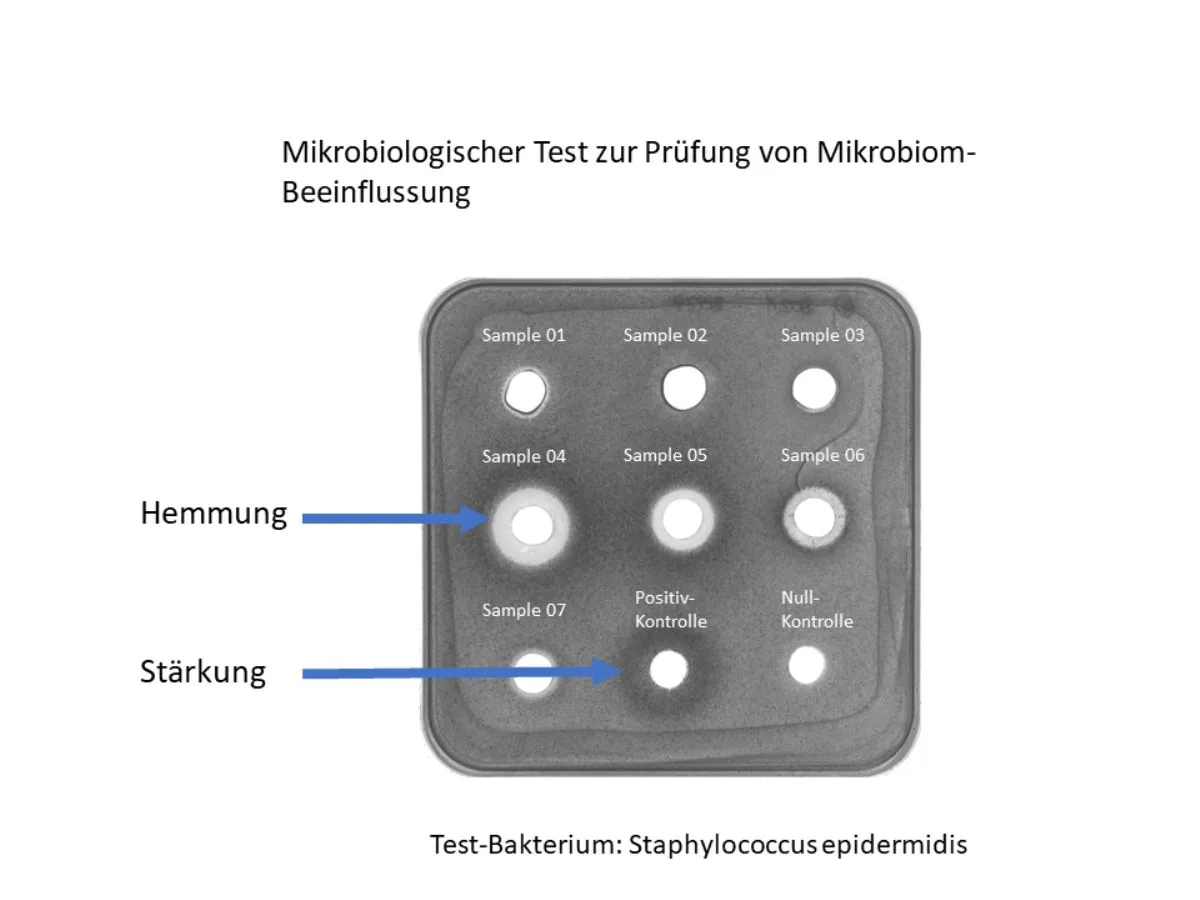 Mikrobiologischer Test zur Prüfung von Mikrobiom-Beeinflussung

Sample 01
Sample 02
Sample 03

Sample 04
Sample 05
Sample 06

Hemmung

Sample 07
Positiv-Kontrolle
Null-Kontrolle

Stärkung

Test-Bakterium: Staphylococcus epidermidis