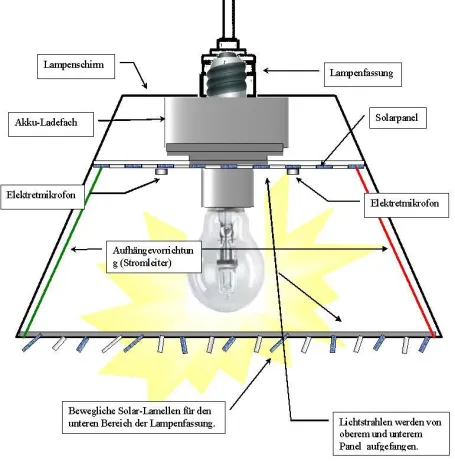 Lampenschirm

Lampenfassung

Akku-Ladefach

Solarpanel

Elektretmikrofon

Elektretmikrofon

Aufhängevorrichtun
g (Stromleiter)

Bewegliche Solar-Lamellen für den unteren Bereich der Lampenfassung.

Lichtstrahlen werden von oberem und unterem Panel aufgefangen.