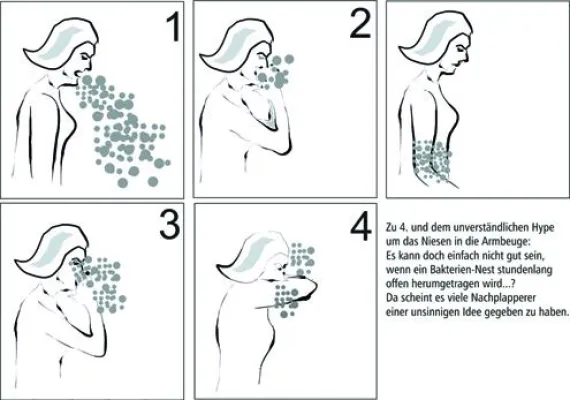 1

2

3

4

Zu 4. und dem unverständlichen Hype um das Niesen in die Armbeuge:
Es kann doch einfach nicht gut sein, wenn ein Bakterien-Nest stundenlang offen herumgetragen wird...?
Da scheint es viele Nachplapperer einer unsinnigen Idee gegeben zu haben.