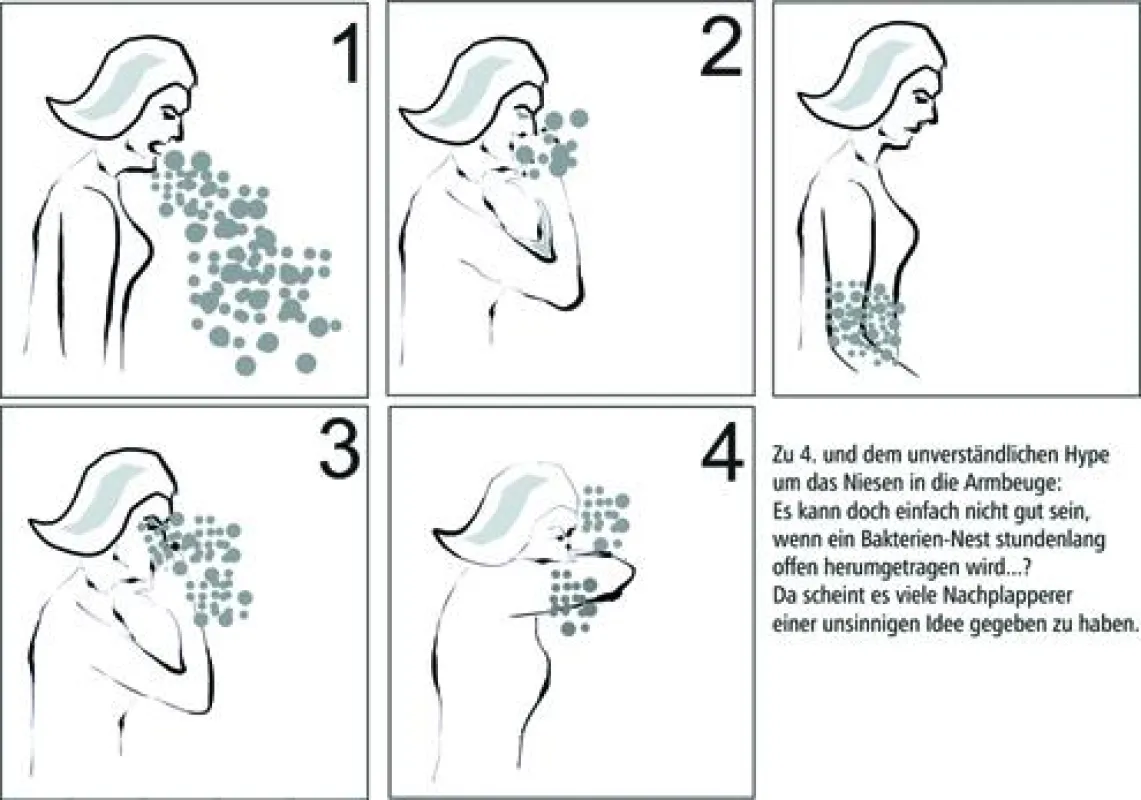 1

2

3

4

Zu 4. und dem unverständlichen Hype um das Niesen in die Armbeuge: Es kann doch einfach nicht gut sein, wenn ein Bakterien-Nest stundenlang offen herumgetragen wird...? Da scheint es viele Nachplapperer einer unsinnigen Idee gegeben zu haben.