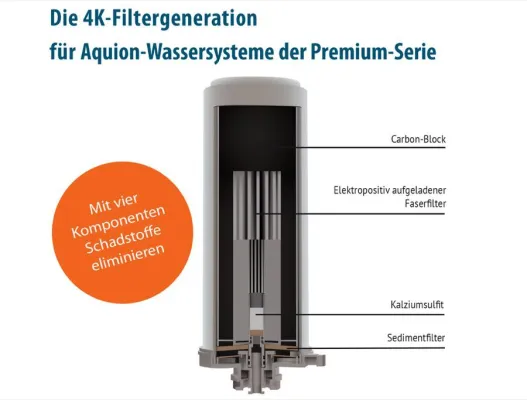 Die 4K-Filtergeneration
für Aquion-Wassersysteme der Premium-Serie

Mit vier Komponenten Schadstoffe eliminieren

Carbon-Block

Elektropositiv aufgeladener Faserfilter

Kalziumsulfit

Sedimentfilter