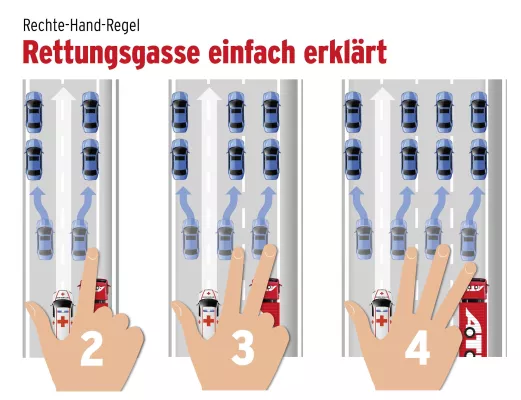 Rechte-Hand-Regel
Rettungsgasse einfach erklärt

2

3

4