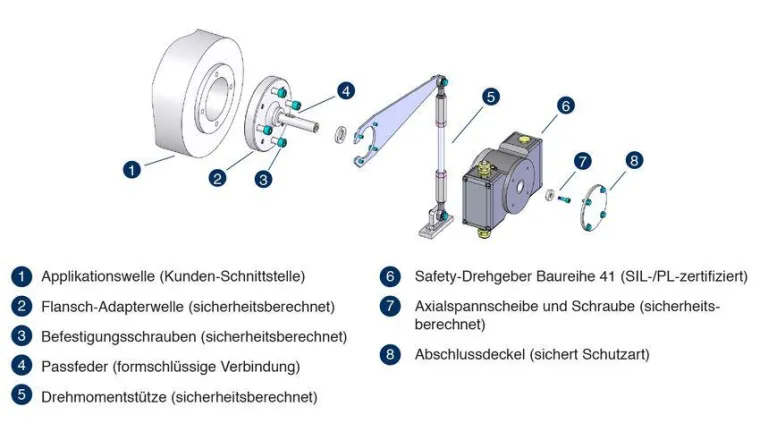 4
5
6
7
8
1
2
3

1 Applikationswelle (Kunden-Schnittstelle)

2 Flansch-Adapterwelle (sicherheitsberechnet)

3 Befestigungsschrauben (sicherheitsberechnet)

4 Passfeder (formschlüssige Verbindung)

5 Drehmomentstütze (sicherheitsberechnet)

6 Safety-Drehgeber Baureihe 41 (SIL-/PL-zertifiziert)

7 Axialspannscheibe und Schraube (sicherheitsberechnet)

8 Abschlussdeckel (sichert Schutzart)