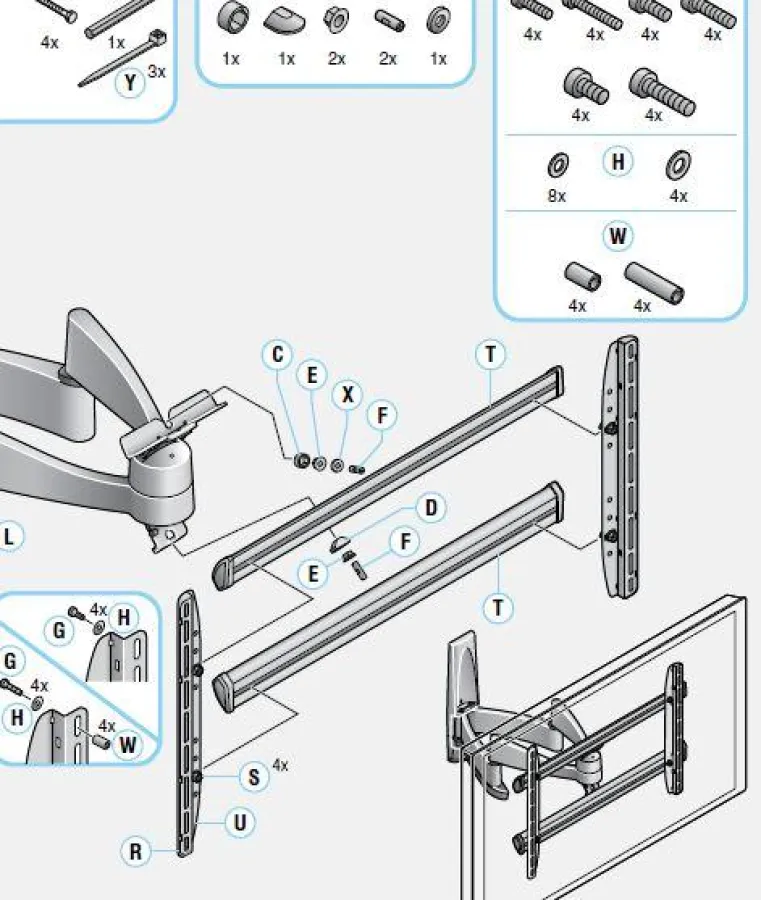 4x
1x
Y 3x

1x 1x 2x 2x 1x

4x 4x 4x 4x
4x 4x
8x H 4x
W
4x 4x

C
E
X
F
T
D
F
E
T
L

G 4x H
G
4x
H
4x W
S 4x
U
R