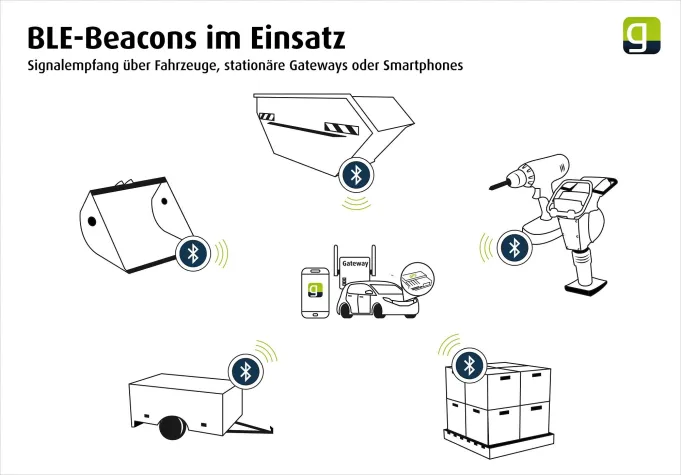 BLE-Beacons im Einsatz
Signalempfang über Fahrzeuge, stationäre Gateways oder Smartphones

g

Gateway

g