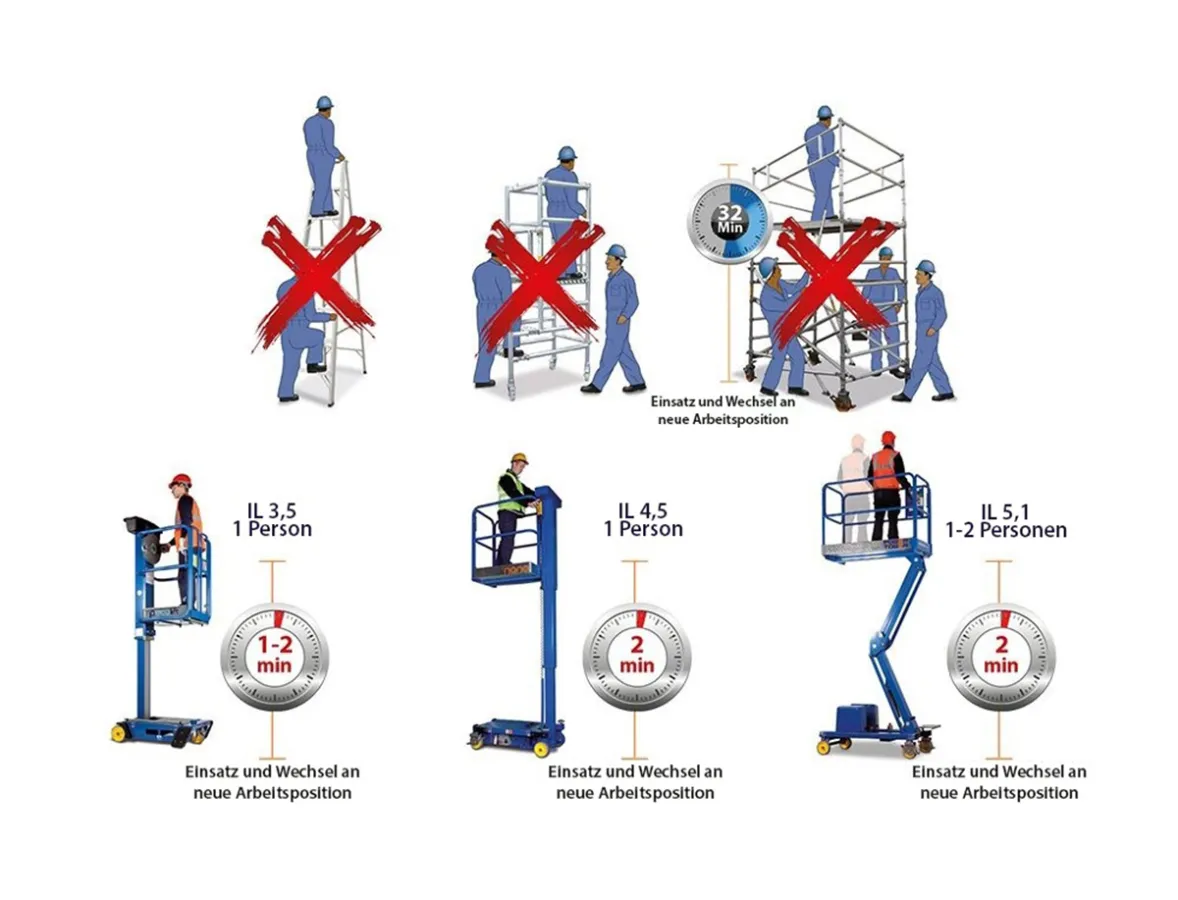 32 Min

Einsatz und Wechsel an neue Arbeitsposition

IL 3,5
1 Person

1-2 min

Einsatz und Wechsel an neue Arbeitsposition

IL 4,5
1 Person

2 min

Einsatz und Wechsel an neue Arbeitsposition

IL 5,1
1-2 Personen

2 min

Einsatz und Wechsel an neue Arbeitsposition