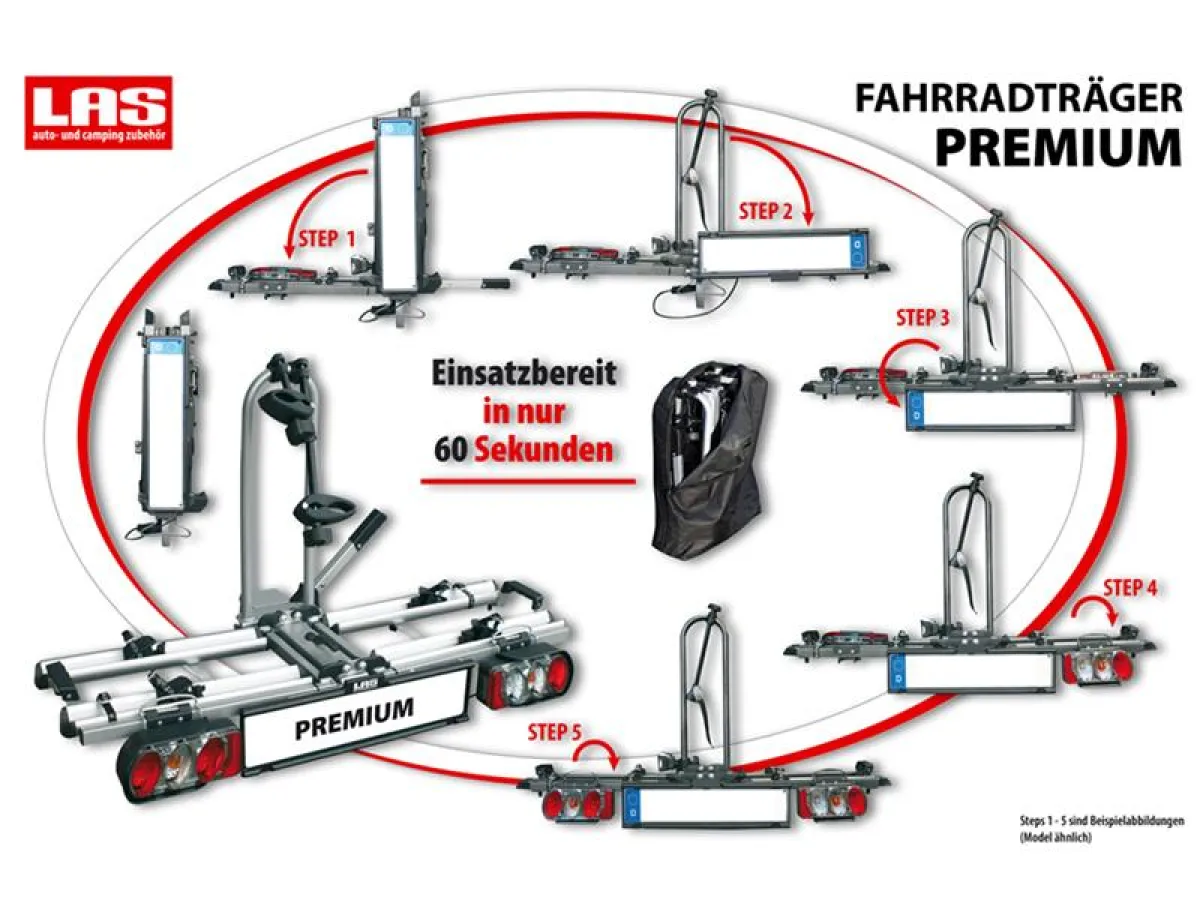 LAS
auto- und camping zubehör

FAHRRADTRÄGER
PREMIUM

STEP 1

STEP 2

STEP 3

Einsatzbereit
in nur
60 Sekunden

STEP 4

LAS

PREMIUM

STEP 5

Steps 1 - 5 sind Beispielabbildungen
(Model ähnlich)