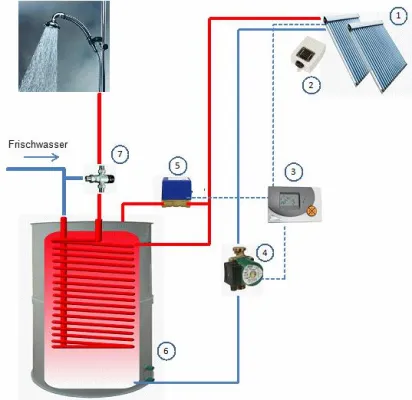 1

2

Frischwasser

7

5

3

4

6