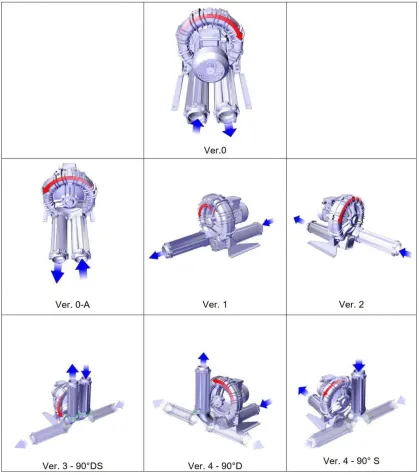 |  | Ver.0 |  |
|---|---|---|
| Ver. 0-A | Ver. 1 | Ver. 2 |
| Ver. 3 - 90°DS | Ver. 4 - 90°D | Ver. 4 - 90° S |