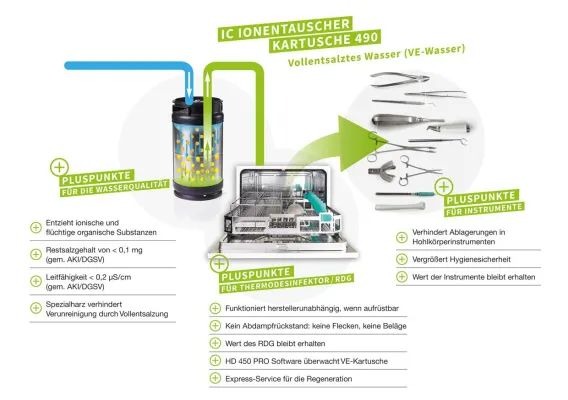 IC IONENTAUSCHER KARTUSCHE 490

Vollentsalztes Wasser (VE-Wasser)

PLUSPUNKTE FÜR DIE WASSERQUALITÄT

Entzieht ionische und flüchtige organische Substanzen

Restsalzgehalt von < 0,1 mg (gem. AKI/DGSV)

Leitfähigkeit < 0,2 µS/cm (gem. AKI/DGSV)

Spezialharz verhindert Verunreinigung durch Vollentsalzung

PLUSPUNKTE FÜR THERMODESINFEKTOR / RDG

Funktioniert herstellerunabhängig, wenn aufrüstbar

Kein Abdampfrückstand: keine Flecken, keine Beläge

Wert des RDG bleibt erhalten

HD 450 PRO Software überwacht VE-Kartusche

Express-Service für die Regeneration

PLUSPUNKTE FÜR INSTRUMENTE

Verhindert Ablagerungen in Hohlkörperinstrumenten

Vergrößert Hygienesicherheit

Wert der Instrumente bleibt erhalten